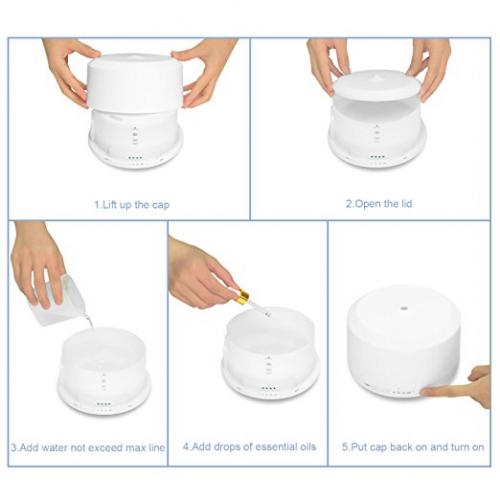 1.Lift up the cap

2.Open the lid

3.Add water not exceed max line

4.Add drops of essential oils

5.Put cap back on and turn on